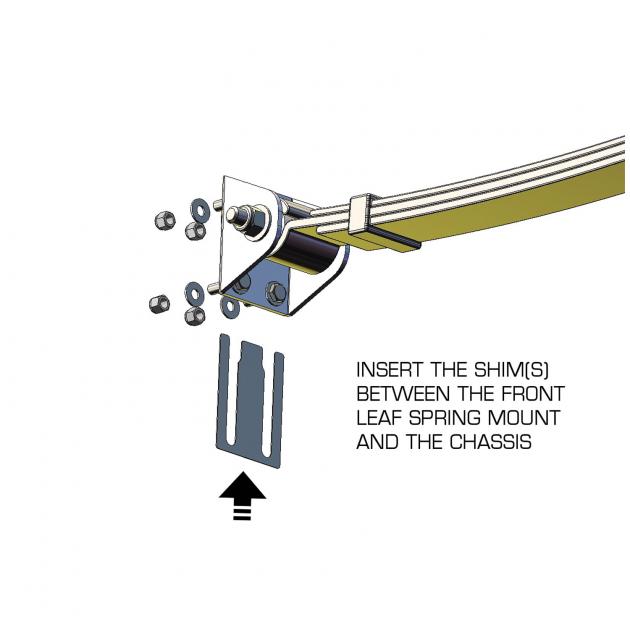 INSERT THE SHIM(S) BETWEEN THE FRONT LEAF SPRING MOUNT AND THE CHASSIS