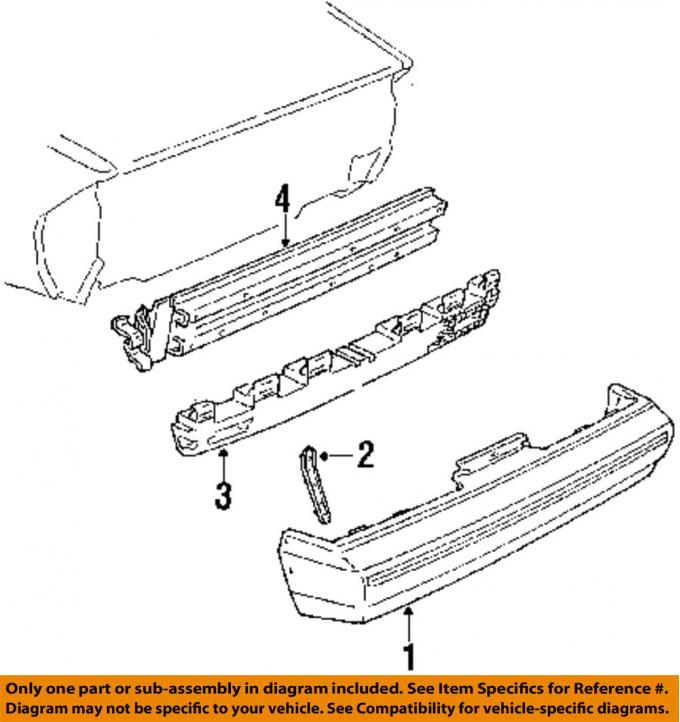 4

2

3

1

Only one part or sub-assembly in diagram included. See Item Specifics for Reference #. Diagram may not be specific to your vehicle. See Compatibility for vehicle-specific diagrams.