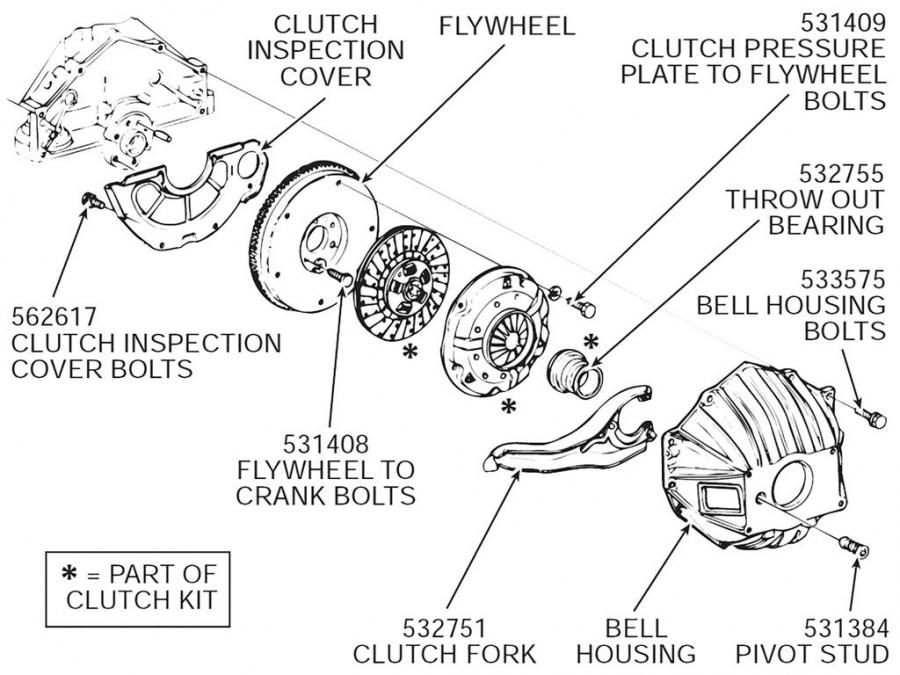 CLUTCH INSPECTION COVER

FLYWHEEL

531409
CLUTCH PRESSURE PLATE TO FLYWHEEL BOLTS

532755
THROW OUT BEARING

533575
BELL HOUSING BOLTS

562617
CLUTCH INSPECTION COVER BOLTS

*

*

*

531408
FLYWHEEL TO CRANK BOLTS

* = PART OF CLUTCH KIT

532751
CLUTCH FORK

BELL HOUSING

531384
PIVOT STUD