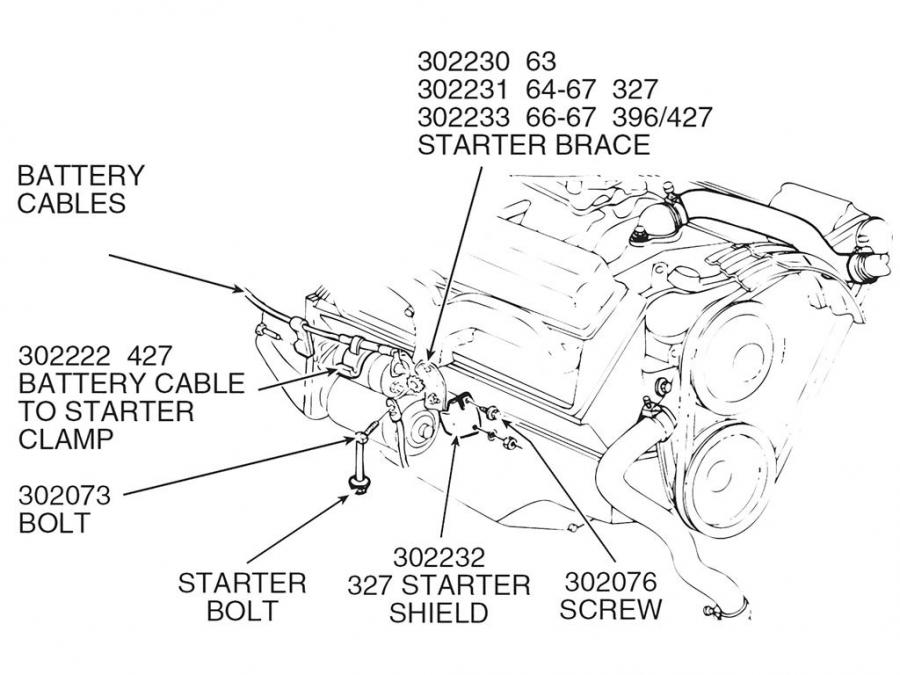 302230 63
302231 64-67 327
302233 66-67 396/427
STARTER BRACE

BATTERY CABLES

302222 427
BATTERY CABLE TO STARTER CLAMP

302073
BOLT

STARTER BOLT

302232
327 STARTER SHIELD

302076
SCREW