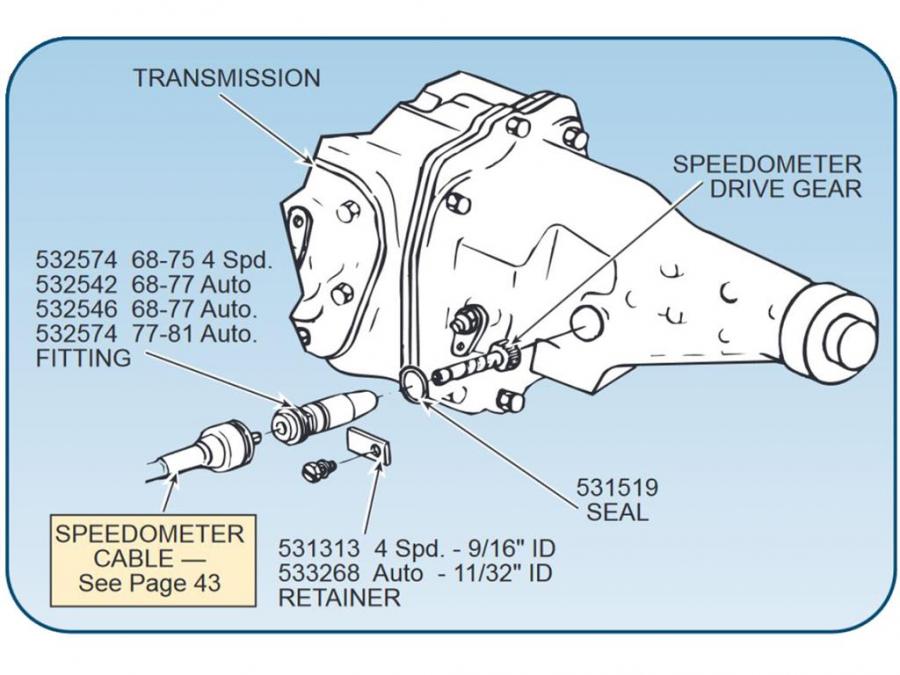 TRANSMISSION

SPEEDOMETER DRIVE GEAR

532574 68-75 4 Spd.
532542 68-77 Auto
532546 68-77 Auto.
532574 77-81 Auto.
FITTING

531519
SEAL

SPEEDOMETER CABLE — See Page 43

531313 4 Spd. - 9/16" ID
533268 Auto - 11/32" ID
RETAINER